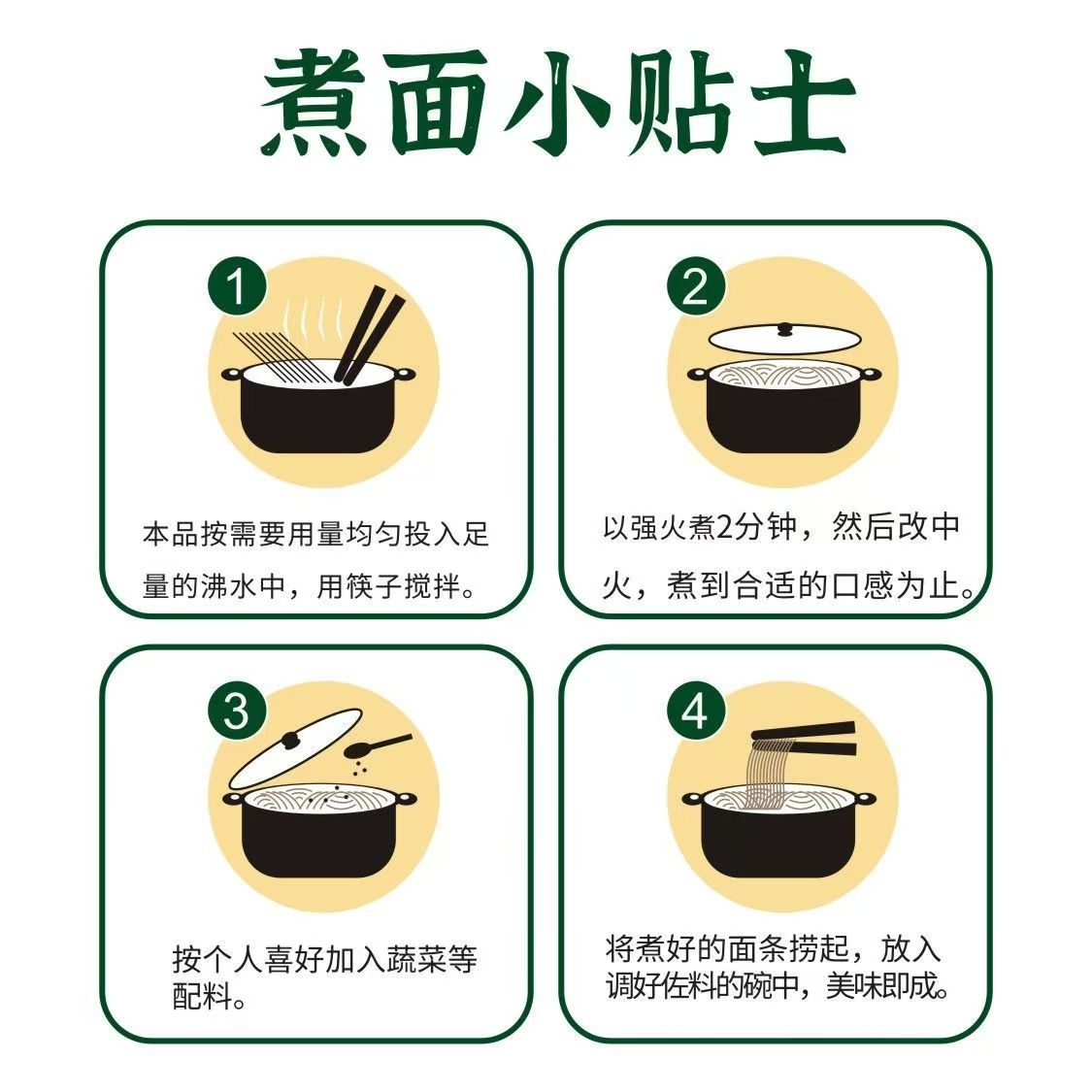 煮面小贴士

1

本品按需要用量均匀投入足量的沸水中，用筷子搅拌。

2

以强火煮2分钟，然后改中火，煮到合适的口感为止。

3

按个人喜好加入蔬菜等配料。

4

将煮好的面条捞起，放入调好佐料的碗中，美味即成。