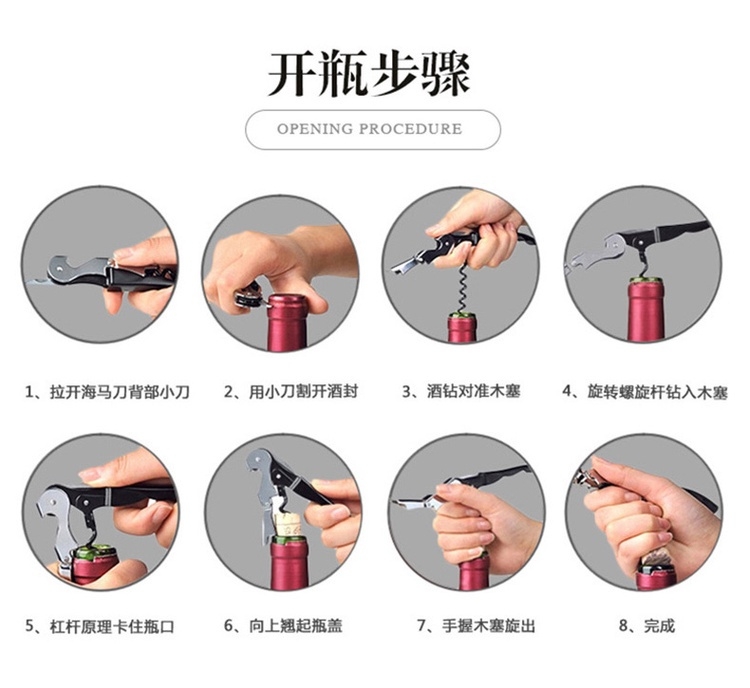 开瓶步骤

OPENING PROCEDURE

1、拉开海马刀背部小刀

2、用小刀割开酒封

3、酒钻对准木塞

4、旋转螺旋杆钻入木塞

5、杠杆原理卡住瓶口

6、向上翘起瓶盖

7、手握木塞旋出

8、完成